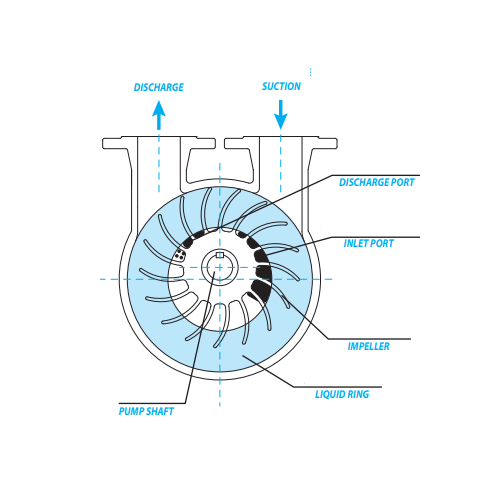 DISCHARGE
SUCTION
DISCHARGE PORT
INLET PORT
IMPELLER
LIQUID RING
PUMP SHAFT