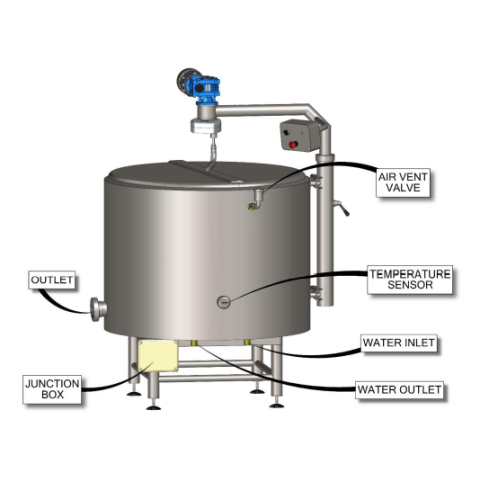 AIR VENT VALVE

OUTLET

TEMPERATURE SENSOR

WATER INLET

JUNCTION BOX

WATER OUTLET