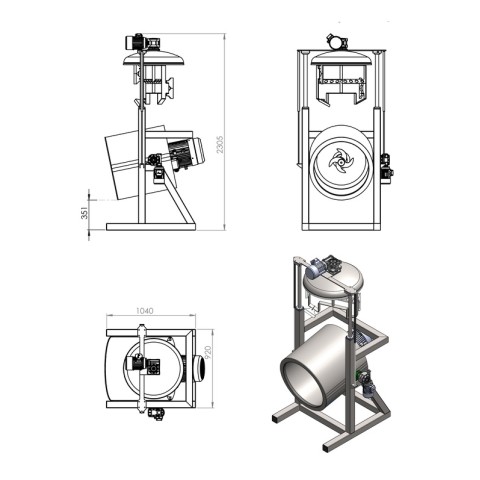 2305

351

1040

920