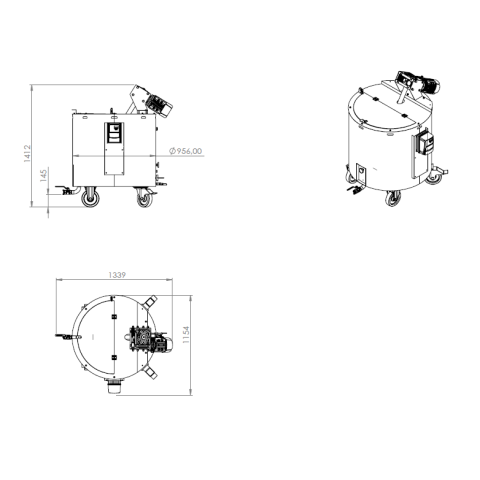 1412

145

Ø956,00

1339

1154